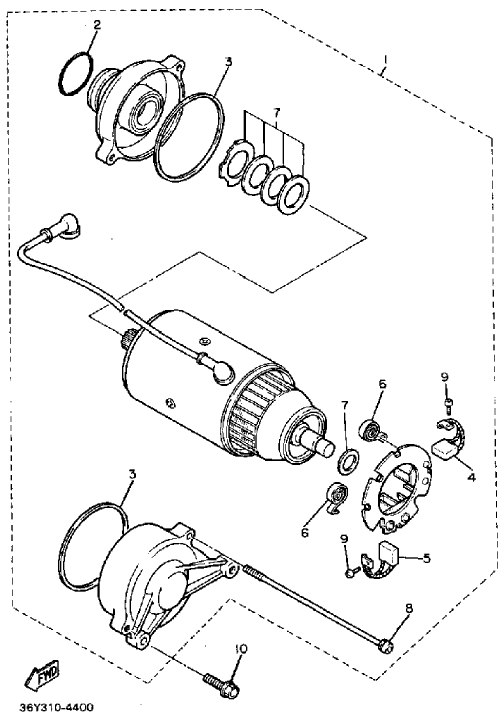 2
3
1
7
6
9
7
4
3
6
9
5
8
10
FWD
36Y310-4400