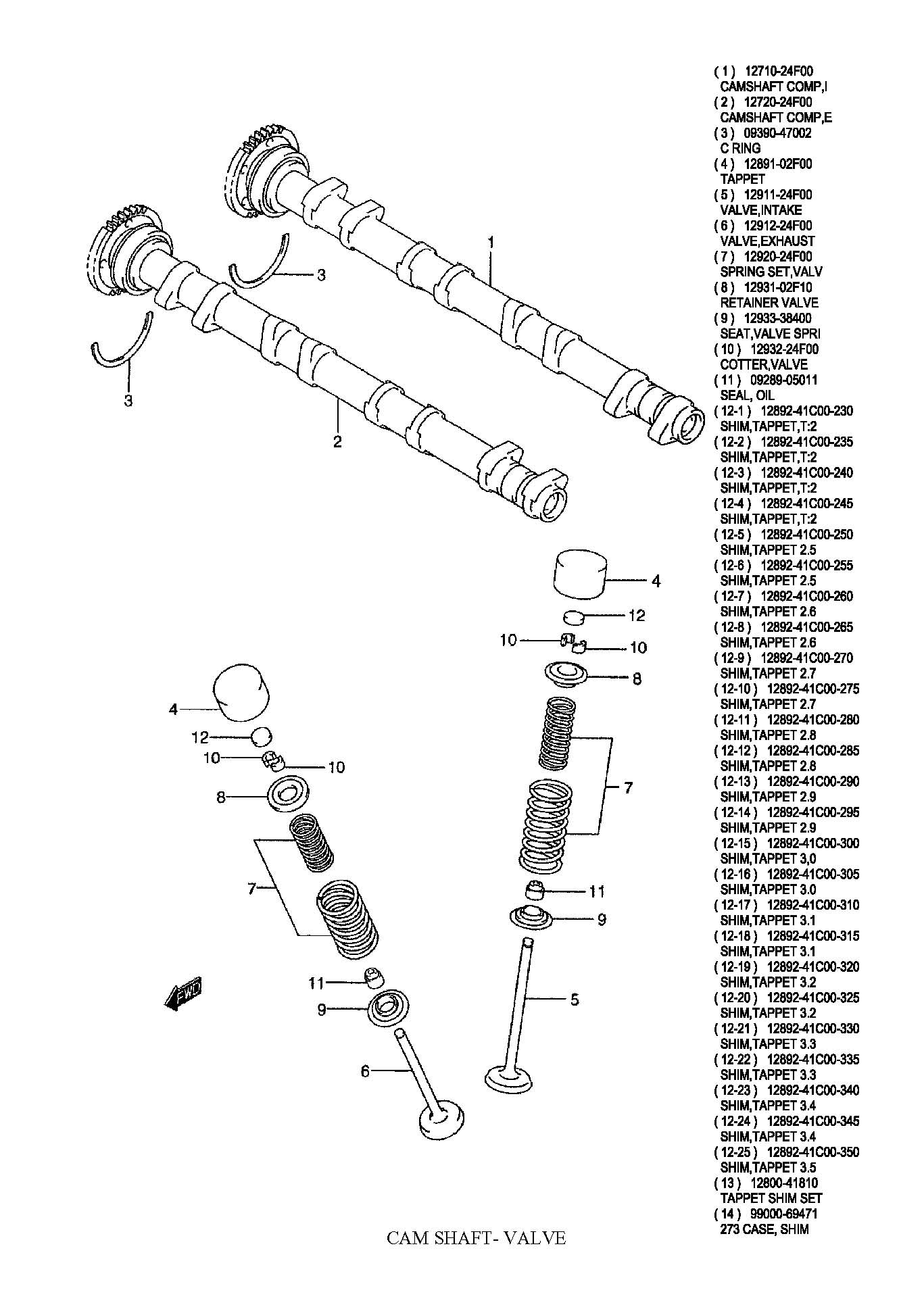 1
3
3
2
4
12
10
10
8
7
11
9
5
4
12
10
10
8
7
11
9
6
FWD

( 1 ) 12710-24F00
CAMSHAFT COMP,I
( 2 ) 12720-24F00
CAMSHAFT COMP,E
( 3 ) 09390-47002
C RING
( 4 ) 12891-02F00
TAPPET
( 5 ) 12911-24F00
VALVE,INTAKE
( 6 ) 12912-24F00
VALVE,EXHAUST
( 7 ) 12920-24F00
SPRING SET,VALV
( 8 ) 12931-02F10
RETAINER VALVE
( 9 ) 12933-38400
SEAT,VALVE SPRI
( 10 ) 12932-24F00
COTTER,VALVE
( 11 ) 09289-05011
SEAL, OIL
( 12-1 ) 12892-41C00-230
SHIM,TAPPET,T:2
( 12-2 ) 12892-41C00-235
SHIM,TAPPET,T:2
( 12-3 ) 12892-41C00-240
SHIM,TAPPET,T:2
( 12-4 ) 12892-41C00-245
SHIM,TAPPET,T:2
( 12-5 ) 12892-41C00-250
SHIM,TAPPET 2.5
( 12-6 ) 12892-41C00-255
SHIM,TAPPET 2.5
( 12-7 ) 12892-41C00-260
SHIM,TAPPET 2.6
( 12-8 ) 12892-41C00-265
SHIM,TAPPET 2.6
( 12-9 ) 12892-41C00-270
SHIM,TAPPET 2.7
( 12-10 ) 12892-41C00-275
SHIM,TAPPET 2.7
( 12-11 ) 12892-41C00-280
SHIM,TAPPET 2.8
( 12-12 ) 12892-41C00-285
SHIM,TAPPET 2.8
( 12-13 ) 12892-41C00-290
SHIM,TAPPET 2.9
( 12-14 ) 12892-41C00-295
SHIM,TAPPET 2.9
( 12-15 ) 12892-41C00-300
SHIM,TAPPET 3,0
( 12-16 ) 12892-41C00-305
SHIM,TAPPET 3.0
( 12-17 ) 12892-41C00-310
SHIM,TAPPET 3.1
( 12-18 ) 12892-41C00-315
SHIM,TAPPET 3.1
( 12-19 ) 12892-41C00-320
SHIM,TAPPET 3.2
( 12-20 ) 12892-41C00-325
SHIM,TAPPET 3.2
( 12-21 ) 12892-41C00-330
SHIM,TAPPET 3.3
( 12-22 ) 12892-41C00-335
SHIM,TAPPET 3.3
( 12-23 ) 12892-41C00-340
SHIM,TAPPET 3.4
( 12-24 ) 12892-41C00-345
SHIM,TAPPET 3.4
( 12-25 ) 12892-41C00-350
SHIM,TAPPET 3.5
( 13 ) 12800-41810
TAPPET SHIM SET
( 14 ) 99000-69471
273 CASE, SHIM

CAM SHAFT- VALVE