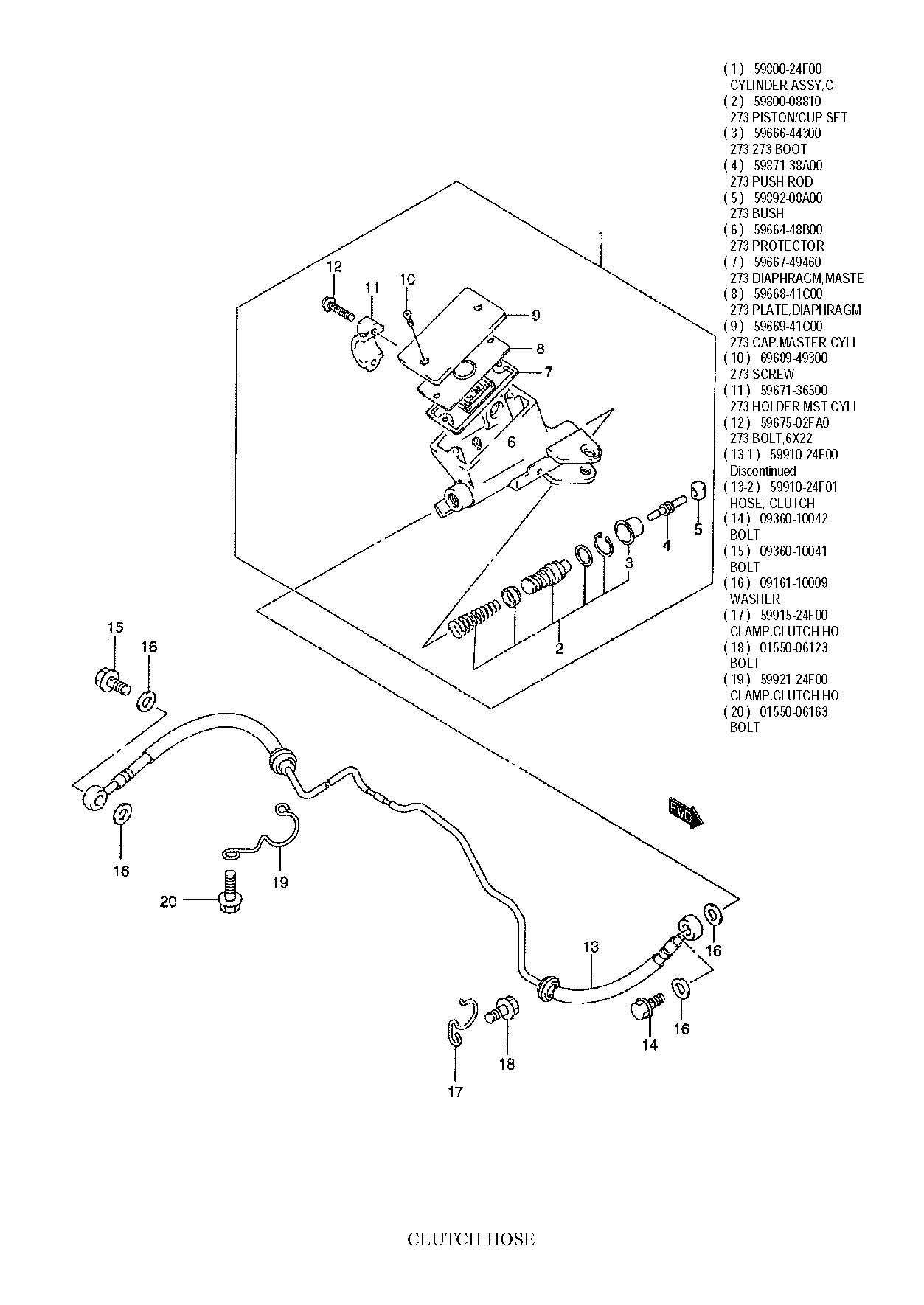 ( 1 ) 59800-24F00
CYLINDER ASSY,C
( 2 ) 59800-08810
273 PISTON/CUP SET
( 3 ) 59666-44300
273 273 BOOT
( 4 ) 59871-38A00
273 PUSH ROD
( 5 ) 59892-08A00
273 BUSH
( 6 ) 59664-48B00
273 PROTECTOR
( 7 ) 59667-49460
273 DIAPHRAGM,MASTE
( 8 ) 59668-41C00
273 PLATE,DIAPHRAGM
( 9 ) 59669-41C00
273 CAP,MASTER CYLI
( 10 ) 69689-49300
273 SCREW
( 11 ) 59671-36500
273 HOLDER MST CYLI
( 12 ) 59675-02FA0
273 BOLT,6X22
( 13-1 ) 59910-24F00
Discontinued
( 13-2 ) 59910-24F01
HOSE, CLUTCH
( 14 ) 09360-10042
BOLT
( 15 ) 09360-10041
BOLT
( 16 ) 09161-10009
WASHER
( 17 ) 59915-24F00
CLAMP,CLUTCH HO
( 18 ) 01550-06123
BOLT
( 19 ) 59921-24F00
CLAMP,CLUTCH HO
( 20 ) 01550-06163
BOLT

1
12
11
10
9
8
7
6
5
4
3
2
15
16
16
19
20
FWD
13
16
16
14
18
17

CLUTCH HOSE