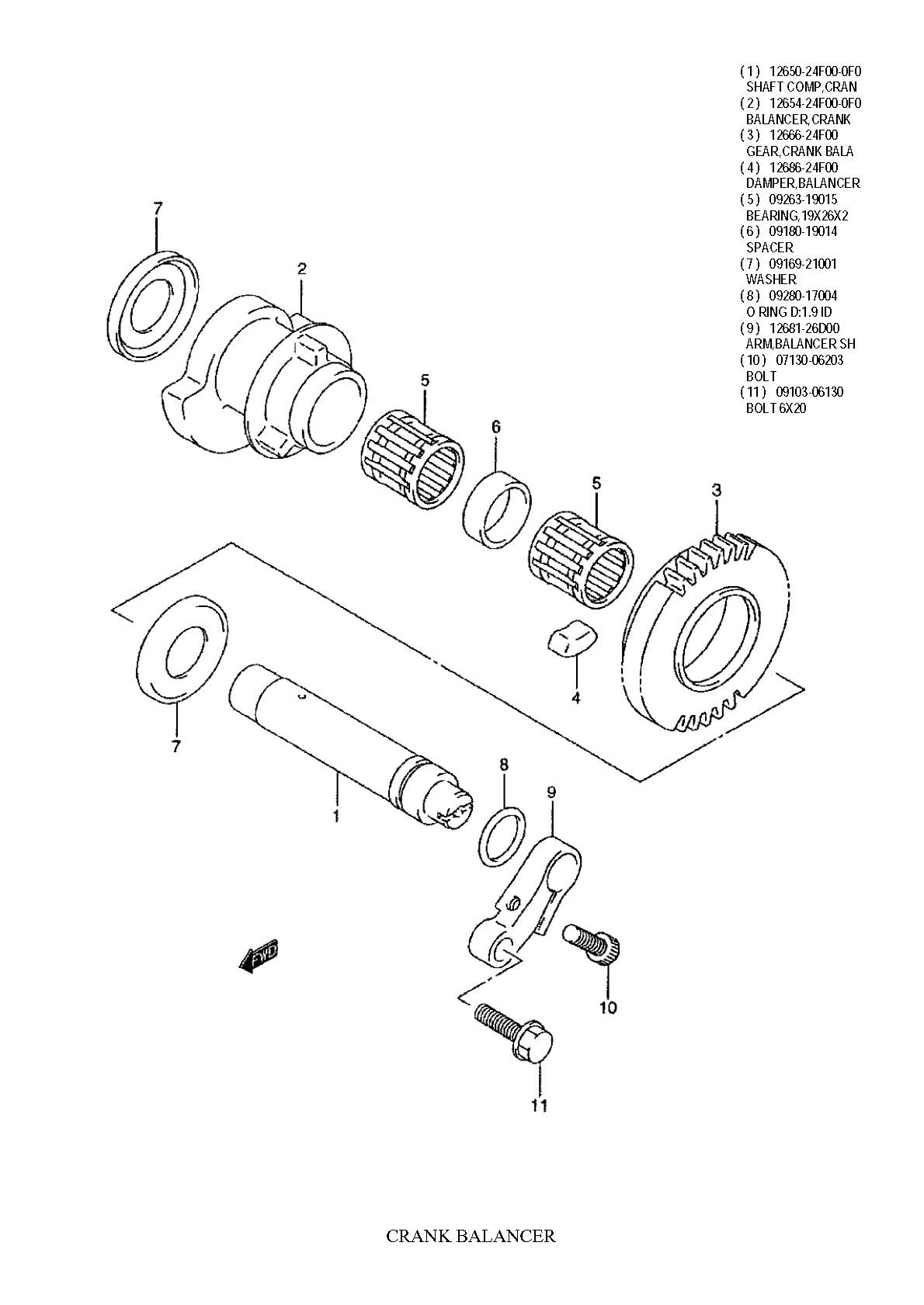 ( 1 ) 12650-24F00-0F0
SHAFT COMP,CRAN
( 2 ) 12654-24F00-0F0
BALANCER,CRANK
( 3 ) 12666-24F00
GEAR,CRANK BALA
( 4 ) 12686-24F00
DAMPER,BALANCER
( 5 ) 09263-19015
BEARING,19X26X2
( 6 ) 09180-19014
SPACER
( 7 ) 09169-21001
WASHER
( 8 ) 09280-17004
O RING D:1.9 ID
( 9 ) 12681-26D00
ARM,BALANCER SH
( 10 ) 07130-06203
BOLT
( 11 ) 09103-06130
BOLT 6X20

7
2
5
6
5
3
7
4
1
8
9
FWD
10
11

CRANK BALANCER