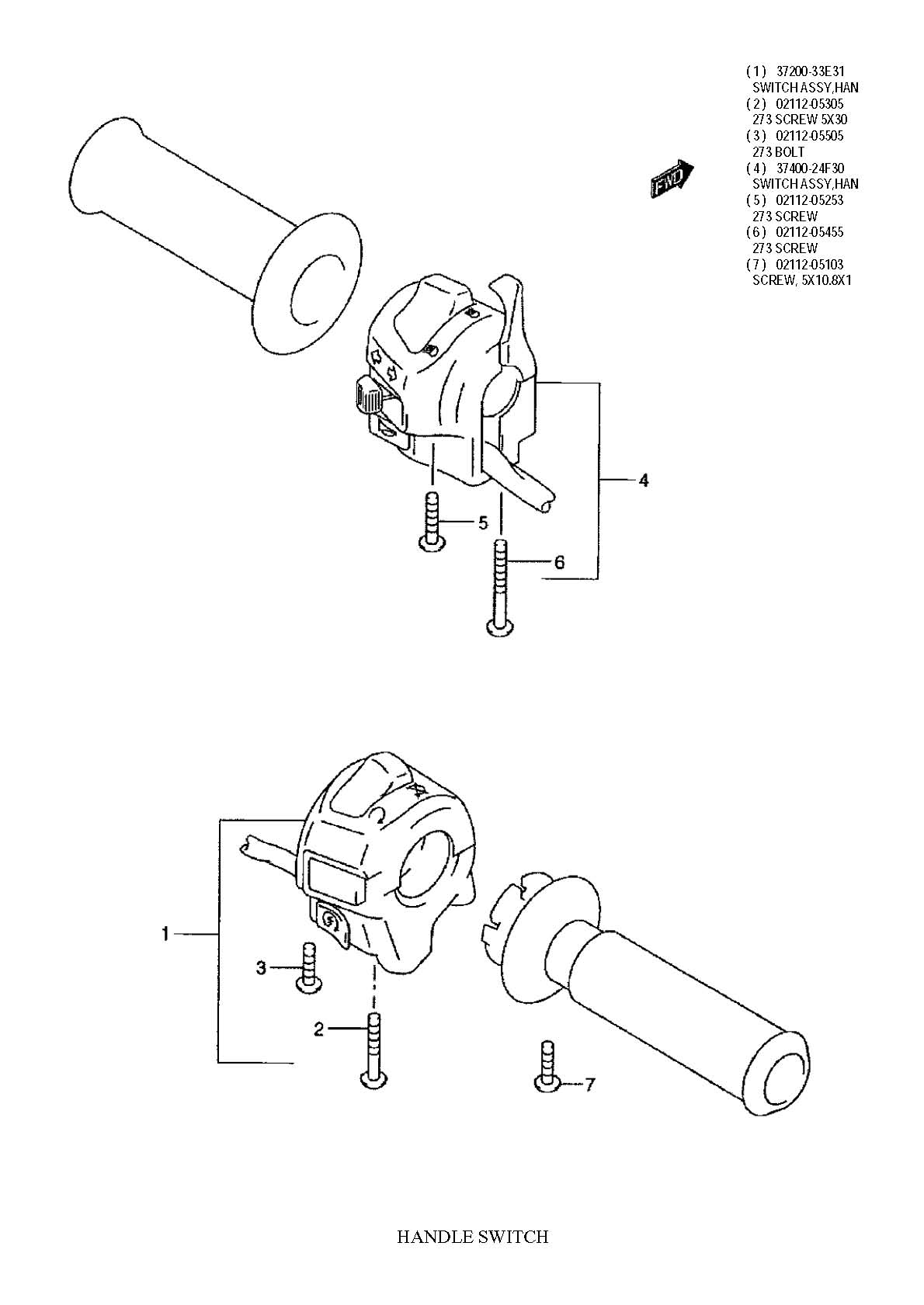 ( 1 ) 37200-33E31
SWITCH ASSY,HAN
( 2 ) 02112-05305
273 SCREW 5X30
( 3 ) 02112-05505
273 BOLT
( 4 ) 37400-24F30
SWITCH ASSY,HAN
( 5 ) 02112-05253
273 SCREW
( 6 ) 02112-05455
273 SCREW
( 7 ) 02112-05103
SCREW, 5X10.8X1

FWD

4

5

6

1

3

2

7

HANDLE SWITCH