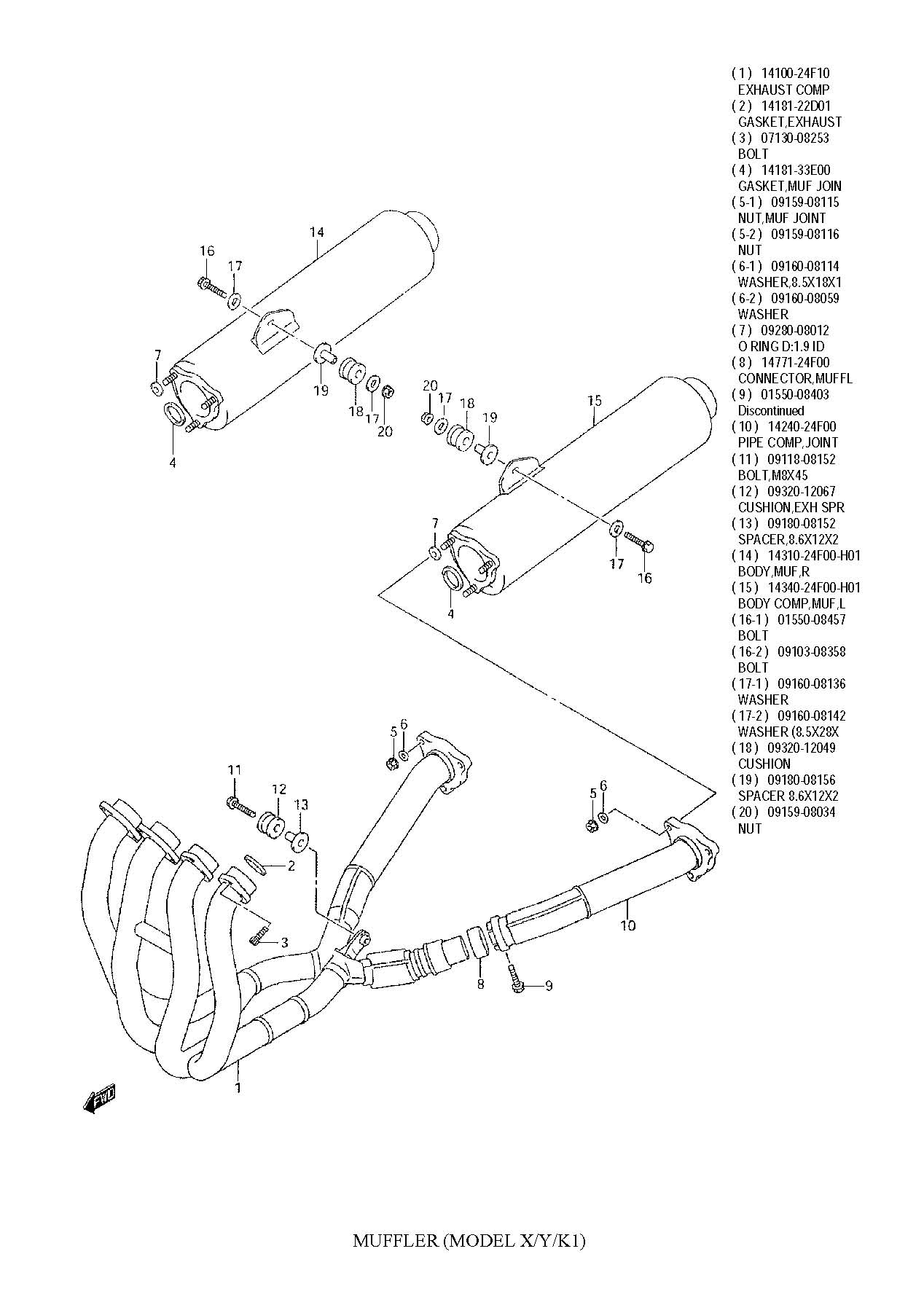 ( 1 ) 14100-24F10
EXHAUST COMP
( 2 ) 14181-22D01
GASKET,EXHAUST
( 3 ) 07130-08253
BOLT
( 4 ) 14181-33E00
GASKET,MUF JOIN
( 5-1 ) 09159-08115
NUT,MUF JOINT
( 5-2 ) 09159-08116
NUT
( 6-1 ) 09160-08114
WASHER,8.5X18X1
( 6-2 ) 09160-08059
WASHER
( 7 ) 09280-08012
O RING D:1.9 ID
( 8 ) 14771-24F00
CONNECTOR,MUFFL
( 9 ) 01550-08403
Discontinued
( 10 ) 14240-24F00
PIPE COMP, JOINT
( 11 ) 09118-08152
BOLT,M8X45
( 12 ) 09320-12067
CUSHION,EXH SPR
( 13 ) 09180-08152
SPACER,8.6X12X2
( 14 ) 14310-24F00-H01
BODY,MUF,R
( 15 ) 14340-24F00-H01
BODY COMP,MUF,L
( 16-1 ) 01550-08457
BOLT
( 16-2 ) 09103-08358
BOLT
( 17-1 ) 09160-08136
WASHER
( 17-2 ) 09160-08142
WASHER (8.5X28X
( 18 ) 09320-12049
CUSHION
( 19 ) 09180-08156
SPACER 8.6X12X2
( 20 ) 09159-08034
NUT

14
16
17
7
19
18
17
20
4
20
17
18
19
15
7
17
16
4
5
6
11
12
13
2
3
5
6
10
8
9
1
FWD

MUFFLER (MODEL X/Y/K1)