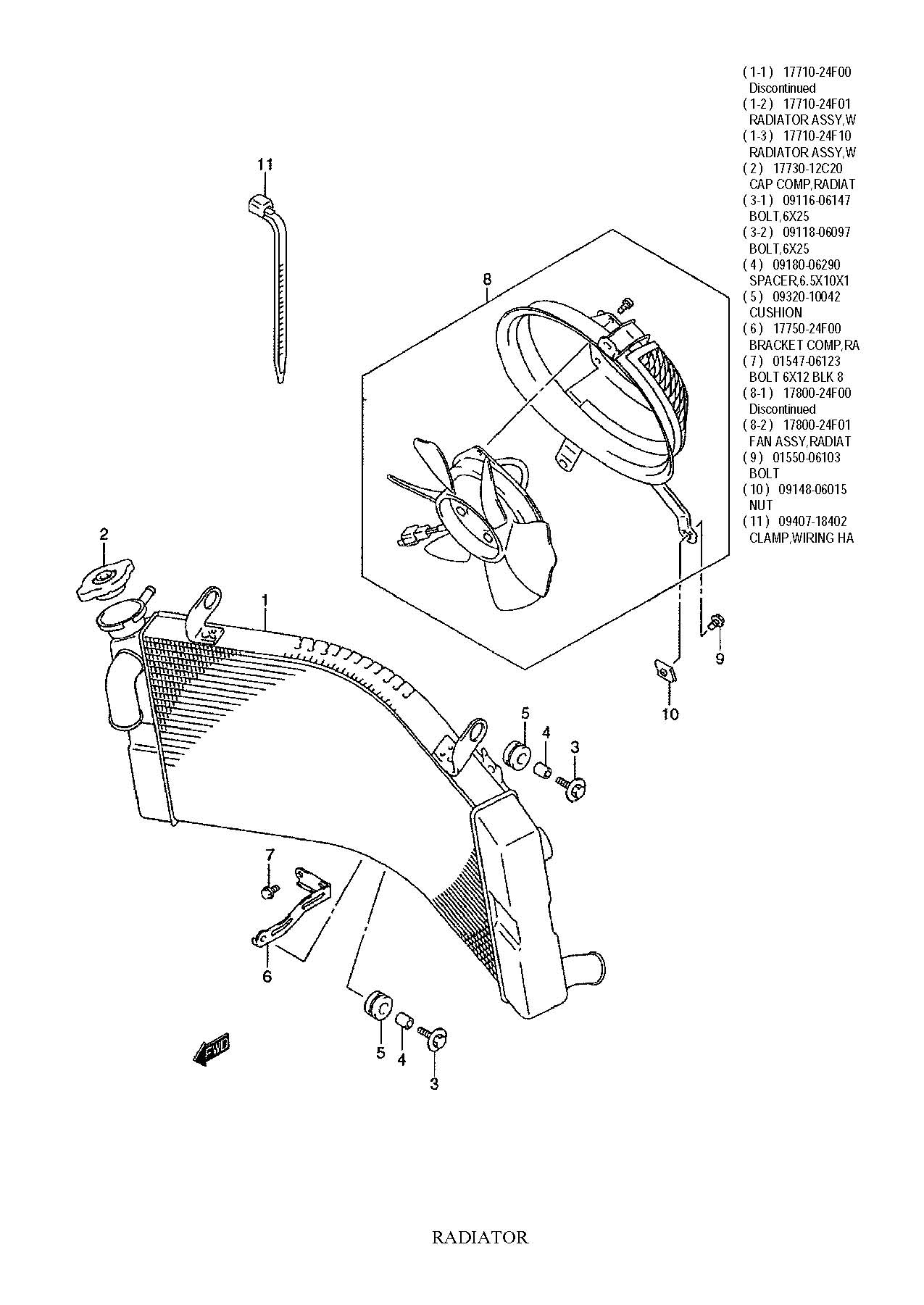 ( 1-1 ) 17710-24F00
Discontinued
( 1-2 ) 17710-24F01
RADIATOR ASSY,W
( 1-3 ) 17710-24F10
RADIATOR ASSY,W
( 2 ) 17730-12C20
CAP COMP,RADIAT
( 3-1 ) 09116-06147
BOLT,6X25
( 3-2 ) 09118-06097
BOLT,6X25
( 4 ) 09180-06290
SPACER,6.5X10X1
( 5 ) 09320-10042
CUSHION
( 6 ) 17750-24F00
BRACKET COMP,RA
( 7 ) 01547-06123
BOLT 6X12 BLK 8
( 8-1 ) 17800-24F00
Discontinued
( 8-2 ) 17800-24F01
FAN ASSY,RADIAT
( 9 ) 01550-06103
BOLT
( 10 ) 09148-06015
NUT
( 11 ) 09407-18402
CLAMP,WIRING HA

11
8
2
1
9
10
5
4
3
7
6
5
4
3
FWD

RADIATOR