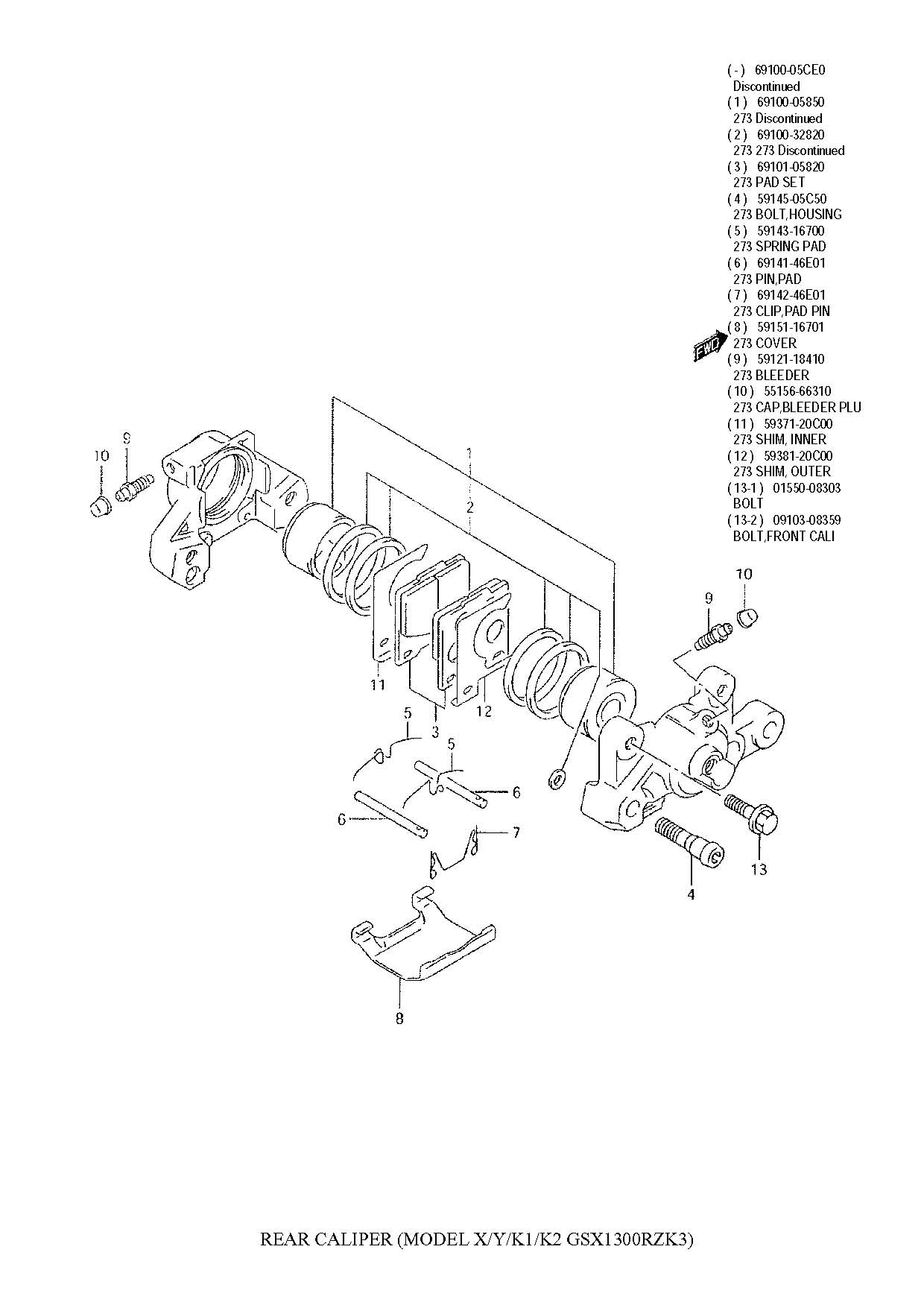 ( - ) 69100-05CE0
Discontinued
( 1 ) 69100-05850
273 Discontinued
( 2 ) 69100-32820
273 273 Discontinued
( 3 ) 69101-05820
273 PAD SET
( 4 ) 59145-05C50
273 BOLT,HOUSING
( 5 ) 59143-16700
273 SPRING PAD
( 6 ) 69141-46E01
273 PIN,PAD
( 7 ) 69142-46E01
273 CLIP,PAD PIN
( 8 ) 59151-16701
273 COVER
( 9 ) 59121-18410
273 BLEEDER
( 10 ) 55156-66310
273 CAP,BLEEDER PLU
( 11 ) 59371-20C00
273 SHIM, INNER
( 12 ) 59381-20C00
273 SHIM, OUTER
( 13-1 ) 01550-08303
BOLT
( 13-2 ) 09103-08359
BOLT,FRONT CALI

FWD

10
9
1
2
10
9
11
3
12
5
5
6
6
7
13
4
8

REAR CALIPER (MODEL X/Y/K1/K2 GSX1300RZK3)