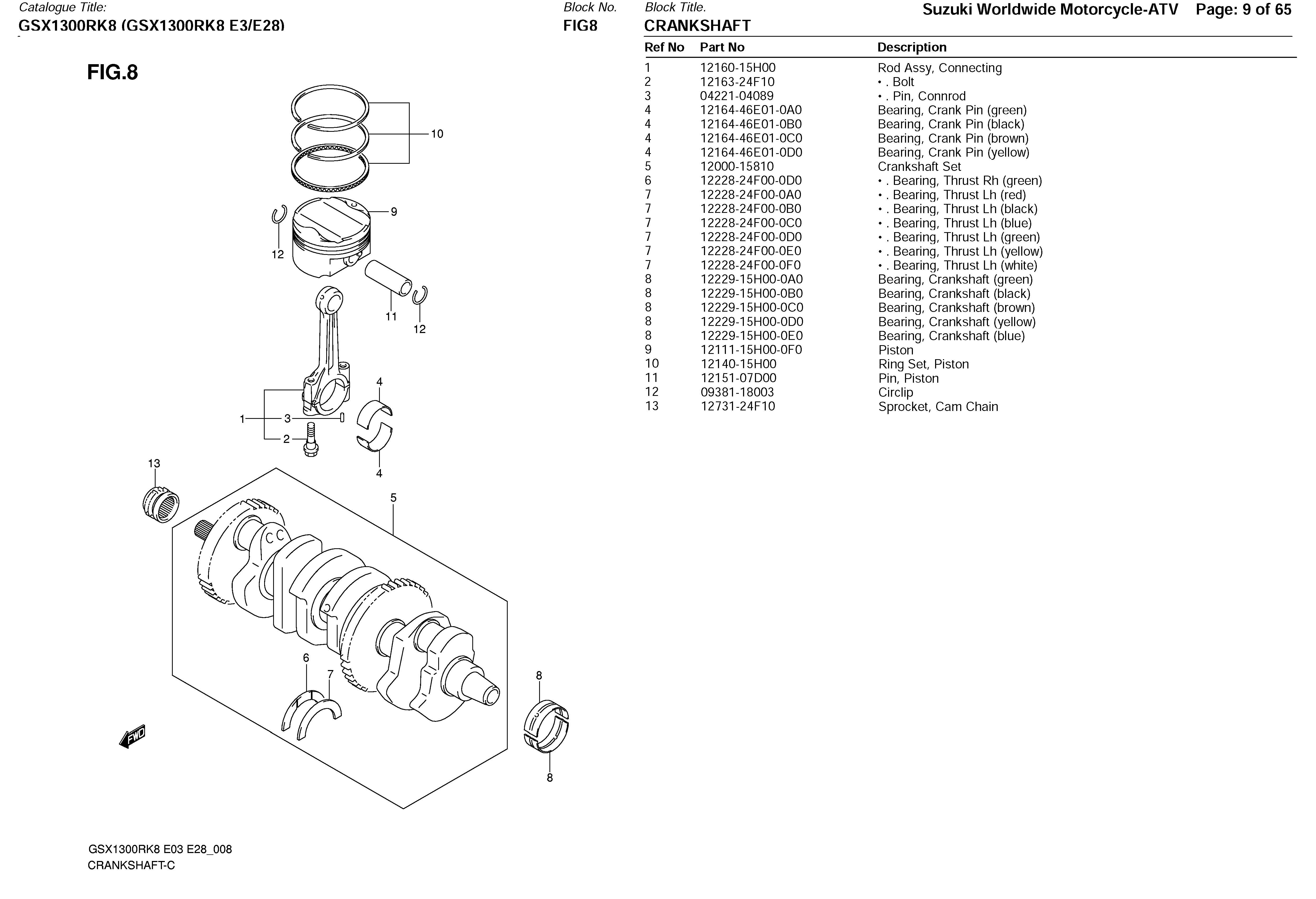 Catalogue Title:
GSX1300RK8 (GSX1300RK8 E3/E28)

Block No.
FIG8

Block Title.
CRANKSHAFT

Suzuki Worldwide Motorcycle-ATV Page: 9 of 65

FIG.8

10
9
12
11
12
4
1
3
2
4
13
5
6
7
8
8
FWD

GSX1300RK8 E03 E28_008
CRANKSHAFT-C

| Ref No | Part No | Description |
|---|---|---|
| 1 | 12160-15H00 | Rod Assy, Connecting |
| 2 | 12163-24F10 | • . Bolt |
| 3 | 04221-04089 | • . Pin, Connrod |
| 4 | 12164-46E01-0A0 | Bearing, Crank Pin (green) |
| 4 | 12164-46E01-0B0 | Bearing, Crank Pin (black) |
| 4 | 12164-46E01-0C0 | Bearing, Crank Pin (brown) |
| 4 | 12164-46E01-0D0 | Bearing, Crank Pin (yellow) |
| 5 | 12000-15810 | Crankshaft Set |
| 6 | 12228-24F00-0D0 | • . Bearing, Thrust Rh (green) |
| 7 | 12228-24F00-0A0 | • . Bearing, Thrust Lh (red) |
| 7 | 12228-24F00-0B0 | • . Bearing, Thrust Lh (black) |
| 7 | 12228-24F00-0C0 | • . Bearing, Thrust Lh (blue) |
| 7 | 12228-24F00-0D0 | • . Bearing, Thrust Lh (green) |
| 7 | 12228-24F00-0E0 | • . Bearing, Thrust Lh (yellow) |
| 7 | 12228-24F00-0F0 | • . Bearing, Thrust Lh (white) |
| 8 | 12229-15H00-0A0 | Bearing, Crankshaft (green) |
| 8 | 12229-15H00-0B0 | Bearing, Crankshaft (black) |
| 8 | 12229-15H00-0C0 | Bearing, Crankshaft (brown) |
| 8 | 12229-15H00-0D0 | Bearing, Crankshaft (yellow) |
| 8 | 12229-15H00-0E0 | Bearing, Crankshaft (blue) |
| 9 | 12111-15H00-0F0 | Piston |
| 10 | 12140-15H00 | Ring Set, Piston |
| 11 | 12151-07D00 | Pin, Piston |
| 12 | 09381-18003 | Circlip |
| 13 | 12731-24F10 | Sprocket, Cam Chain |