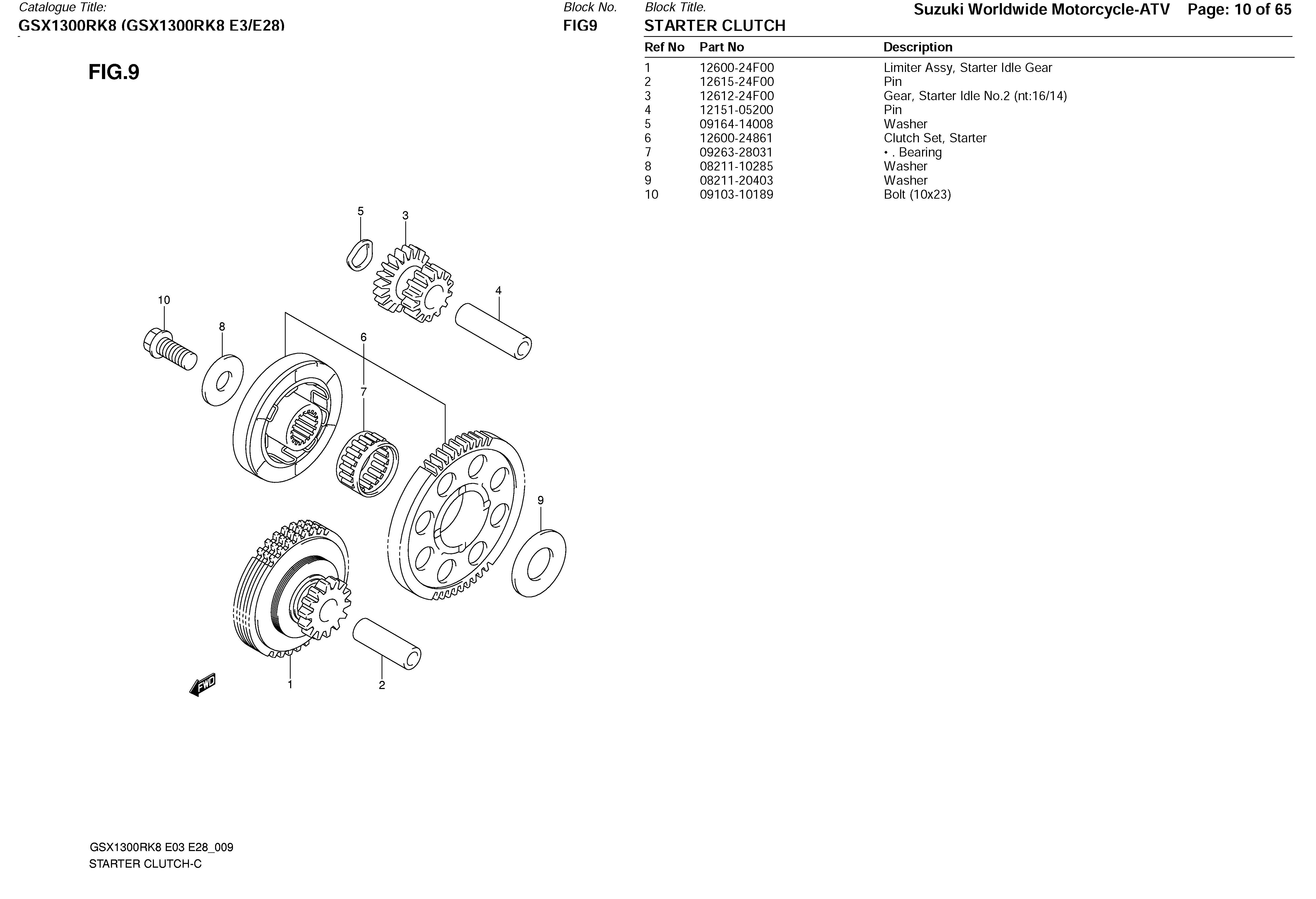 Catalogue Title:
GSX1300RK8 (GSX1300RK8 E3/E28)

Block No.
FIG9

Block Title.
STARTER CLUTCH

Suzuki Worldwide Motorcycle-ATV Page: 10 of 65

FIG.9

| Ref No | Part No | Description |
|---|---|---|
| 1 | 12600-24F00 | Limiter Assy, Starter Idle Gear |
| 2 | 12615-24F00 | Pin |
| 3 | 12612-24F00 | Gear, Starter Idle No.2 (nt:16/14) |
| 4 | 12151-05200 | Pin |
| 5 | 09164-14008 | Washer |
| 6 | 12600-24861 | Clutch Set, Starter |
| 7 | 09263-28031 | • . Bearing |
| 8 | 08211-10285 | Washer |
| 9 | 08211-20403 | Washer |
| 10 | 09103-10189 | Bolt (10x23) |

5 3 4 10 8 6 7 9 1 2 FWD

GSX1300RK8 E03 E28_009
STARTER CLUTCH-C