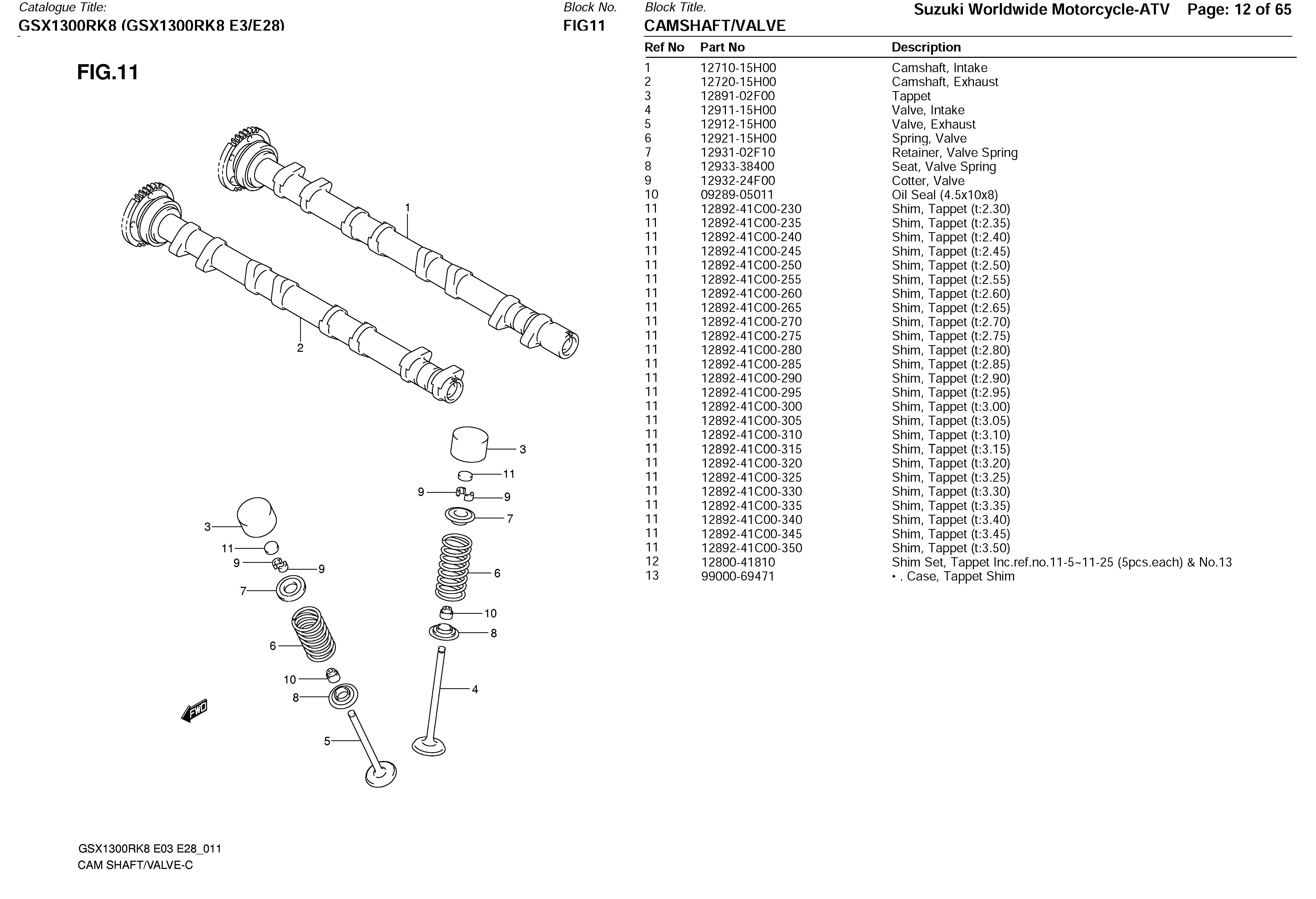 Catalogue Title:
GSX1300RK8 (GSX1300RK8 E3/E28)

Block No.
FIG11

Block Title.
CAMSHAFT/VALVE

Suzuki Worldwide Motorcycle-ATV Page: 12 of 65

FIG.11

1
2
3
11
9
9
7
6
10
8
4
3
11
9
9
7
6
10
8
5
FWD

GSX1300RK8 E03 E28_011
CAM SHAFT/VALVE-C

| Ref No | Part No | Description |
|---|---|---|
| 1 | 12710-15H00 | Camshaft, Intake |
| 2 | 12720-15H00 | Camshaft, Exhaust |
| 3 | 12891-02F00 | Tappet |
| 4 | 12911-15H00 | Valve, Intake |
| 5 | 12912-15H00 | Valve, Exhaust |
| 6 | 12921-15H00 | Spring, Valve |
| 7 | 12931-02F10 | Retainer, Valve Spring |
| 8 | 12933-38400 | Seat, Valve Spring |
| 9 | 12932-24F00 | Cotter, Valve |
| 10 | 09289-05011 | Oil Seal (4.5x10x8) |
| 11 | 12892-41C00-230 | Shim, Tappet (t:2.30) |
| 11 | 12892-41C00-235 | Shim, Tappet (t:2.35) |
| 11 | 12892-41C00-240 | Shim, Tappet (t:2.40) |
| 11 | 12892-41C00-245 | Shim, Tappet (t:2.45) |
| 11 | 12892-41C00-250 | Shim, Tappet (t:2.50) |
| 11 | 12892-41C00-255 | Shim, Tappet (t:2.55) |
| 11 | 12892-41C00-260 | Shim, Tappet (t:2.60) |
| 11 | 12892-41C00-265 | Shim, Tappet (t:2.65) |
| 11 | 12892-41C00-270 | Shim, Tappet (t:2.70) |
| 11 | 12892-41C00-275 | Shim, Tappet (t:2.75) |
| 11 | 12892-41C00-280 | Shim, Tappet (t:2.80) |
| 11 | 12892-41C00-285 | Shim, Tappet (t:2.85) |
| 11 | 12892-41C00-290 | Shim, Tappet (t:2.90) |
| 11 | 12892-41C00-295 | Shim, Tappet (t:2.95) |
| 11 | 12892-41C00-300 | Shim, Tappet (t:3.00) |
| 11 | 12892-41C00-305 | Shim, Tappet (t:3.05) |
| 11 | 12892-41C00-310 | Shim, Tappet (t:3.10) |
| 11 | 12892-41C00-315 | Shim, Tappet (t:3.15) |
| 11 | 12892-41C00-320 | Shim, Tappet (t:3.20) |
| 11 | 12892-41C00-325 | Shim, Tappet (t:3.25) |
| 11 | 12892-41C00-330 | Shim, Tappet (t:3.30) |
| 11 | 12892-41C00-335 | Shim, Tappet (t:3.35) |
| 11 | 12892-41C00-340 | Shim, Tappet (t:3.40) |
| 11 | 12892-41C00-345 | Shim, Tappet (t:3.45) |
| 11 | 12892-41C00-350 | Shim, Tappet (t:3.50) |
| 12 | 12800-41810 | Shim Set, Tappet Inc.ref.no.11-5~11-25 (5pcs.each) & No.13 |
| 13 | 99000-69471 | • . Case, Tappet Shim |