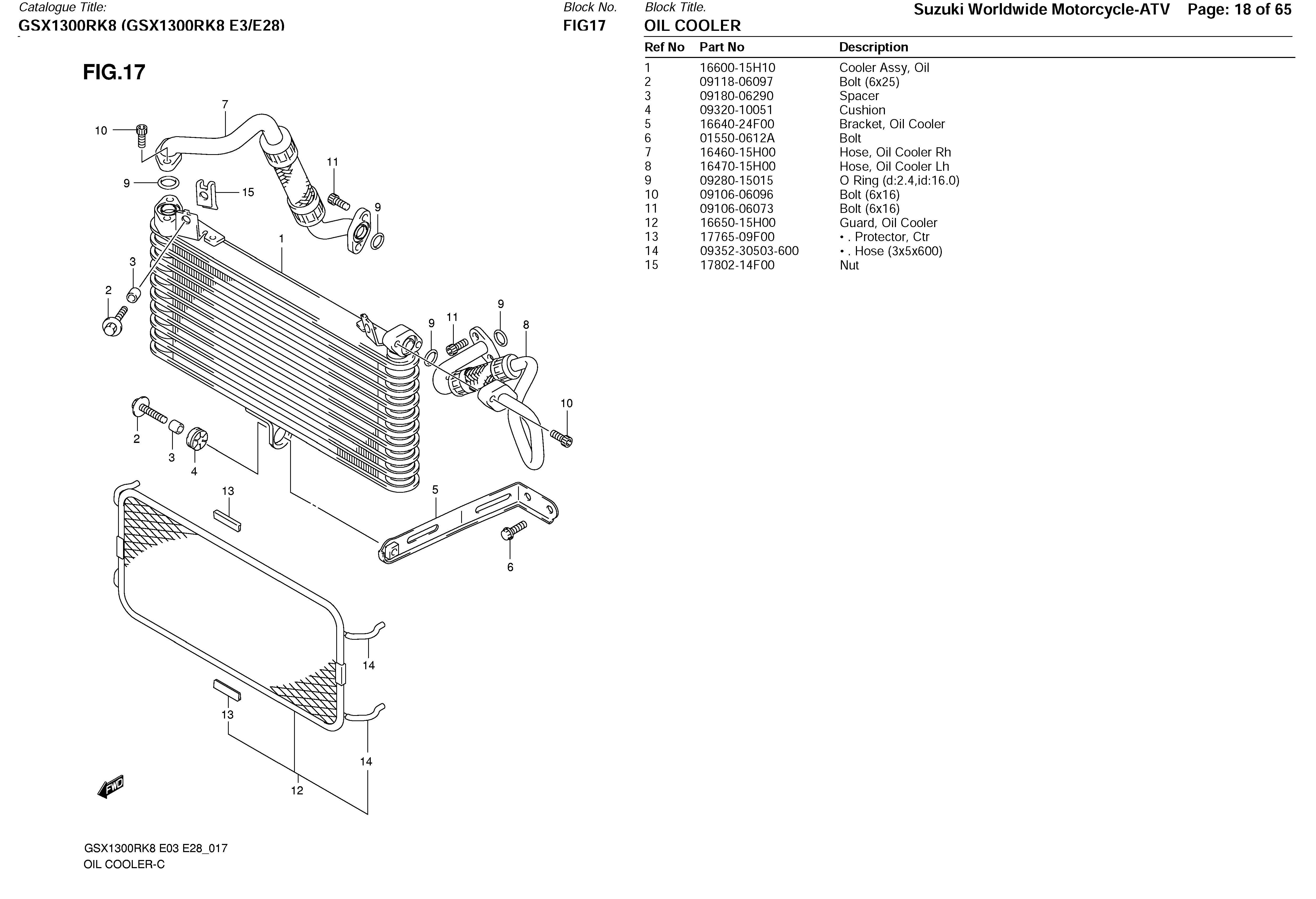 Catalogue Title:
GSX1300RK8 (GSX1300RK8 E3/E28)

Block No.
FIG17

Block Title.
OIL COOLER

Suzuki Worldwide Motorcycle-ATV Page: 18 of 65

FIG.17

7
10
11
9
15
9
1
3
2
9
11
9
8
10
2
3
4
13
5
6
14
13
14
12
FWD

GSX1300RK8 E03 E28_017
OIL COOLER-C

| Ref No | Part No | Description |
|---|---|---|
| 1 | 16600-15H10 | Cooler Assy, Oil |
| 2 | 09118-06097 | Bolt (6x25) |
| 3 | 09180-06290 | Spacer |
| 4 | 09320-10051 | Cushion |
| 5 | 16640-24F00 | Bracket, Oil Cooler |
| 6 | 01550-0612A | Bolt |
| 7 | 16460-15H00 | Hose, Oil Cooler Rh |
| 8 | 16470-15H00 | Hose, Oil Cooler Lh |
| 9 | 09280-15015 | O Ring (d:2.4,id:16.0) |
| 10 | 09106-06096 | Bolt (6x16) |
| 11 | 09106-06073 | Bolt (6x16) |
| 12 | 16650-15H00 | Guard, Oil Cooler |
| 13 | 17765-09F00 | • . Protector, Ctr |
| 14 | 09352-30503-600 | • . Hose (3x5x600) |
| 15 | 17802-14F00 | Nut |