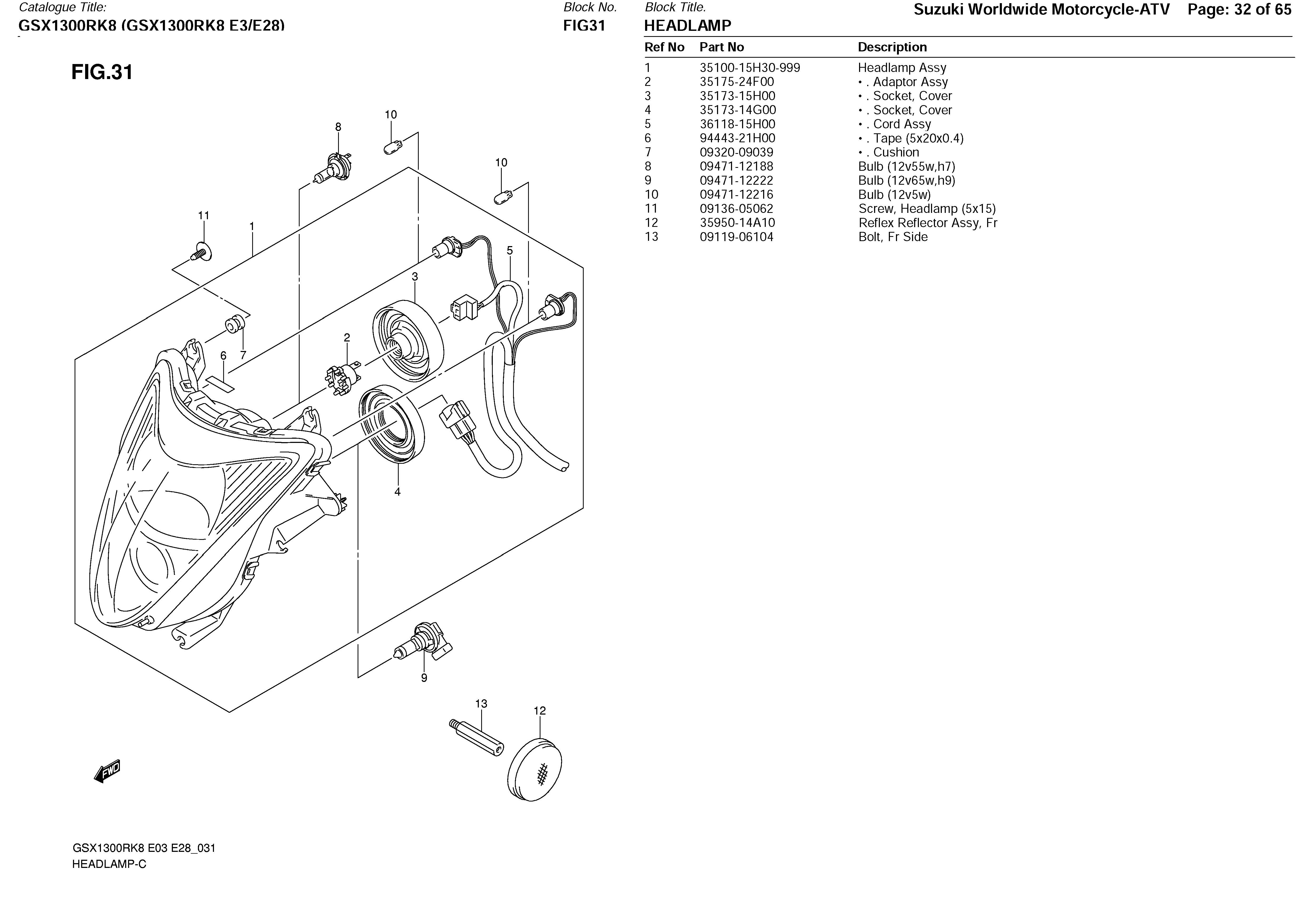 Catalogue Title:
GSX1300RK8 (GSX1300RK8 E3/E28)

Block No.
FIG31

Block Title.
HEADLAMP

Suzuki Worldwide Motorcycle-ATV Page: 32 of 65

FIG.31

10
8
10
11
1
5
3
2
6 7
4
9
13
12

FWD

GSX1300RK8 E03 E28_031
HEADLAMP-C

| Ref No | Part No | Description |
|---|---|---|
| 1 | 35100-15H30-999 | Headlamp Assy |
| 2 | 35175-24F00 | • . Adaptor Assy |
| 3 | 35173-15H00 | • . Socket, Cover |
| 4 | 35173-14G00 | • . Socket, Cover |
| 5 | 36118-15H00 | • . Cord Assy |
| 6 | 94443-21H00 | • . Tape (5x20x0.4) |
| 7 | 09320-09039 | • . Cushion |
| 8 | 09471-12188 | Bulb (12v55w,h7) |
| 9 | 09471-12222 | Bulb (12v65w,h9) |
| 10 | 09471-12216 | Bulb (12v5w) |
| 11 | 09136-05062 | Screw, Headlamp (5x15) |
| 12 | 35950-14A10 | Reflex Reflector Assy, Fr |
| 13 | 09119-06104 | Bolt, Fr Side |