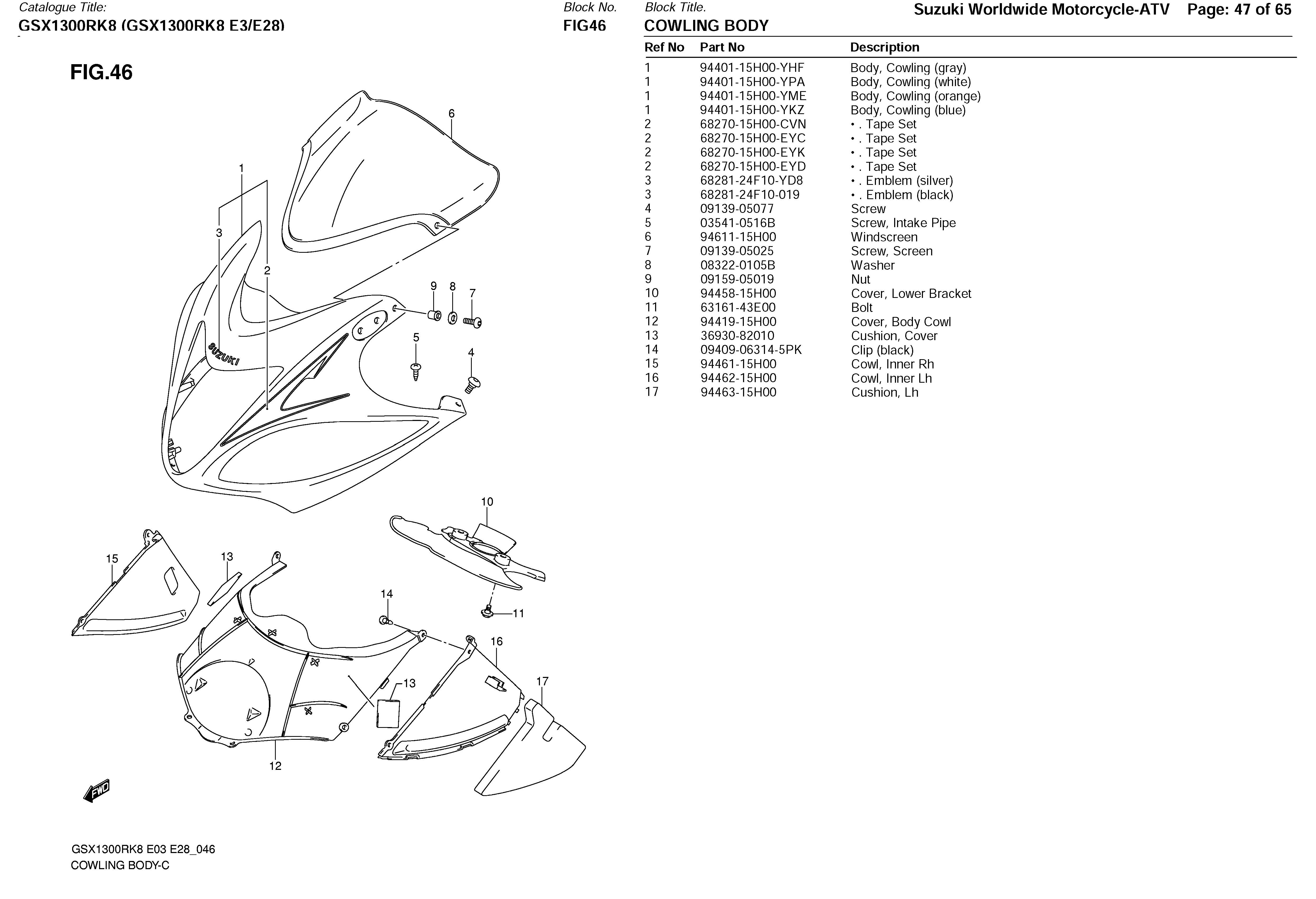 Catalogue Title:
GSX1300RK8 (GSX1300RK8 E3/E28)

Block No.
FIG46

Block Title.
COWLING BODY

Suzuki Worldwide Motorcycle-ATV Page: 47 of 65

FIG.46

6
1
3
2
9 8 7
5
4
SUZUKI
10
15
13
14
11
16
13
17
12
FWD

GSX1300RK8 E03 E28_046
COWLING BODY-C

| Ref No | Part No | Description |
|---|---|---|
| 1 | 94401-15H00-YHF | Body, Cowling (gray) |
| 1 | 94401-15H00-YPA | Body, Cowling (white) |
| 1 | 94401-15H00-YME | Body, Cowling (orange) |
| 1 | 94401-15H00-YKZ | Body, Cowling (blue) |
| 2 | 68270-15H00-CVN | • . Tape Set |
| 2 | 68270-15H00-EYC | • . Tape Set |
| 2 | 68270-15H00-EYK | • . Tape Set |
| 2 | 68270-15H00-EYD | • . Tape Set |
| 3 | 68281-24F10-YD8 | • . Emblem (silver) |
| 3 | 68281-24F10-019 | • . Emblem (black) |
| 4 | 09139-05077 | Screw |
| 5 | 03541-0516B | Screw, Intake Pipe |
| 6 | 94611-15H00 | Windscreen |
| 7 | 09139-05025 | Screw, Screen |
| 8 | 08322-0105B | Washer |
| 9 | 09159-05019 | Nut |
| 10 | 94458-15H00 | Cover, Lower Bracket |
| 11 | 63161-43E00 | Bolt |
| 12 | 94419-15H00 | Cover, Body Cowl |
| 13 | 36930-82010 | Cushion, Cover |
| 14 | 09409-06314-5PK | Clip (black) |
| 15 | 94461-15H00 | Cowl, Inner Rh |
| 16 | 94462-15H00 | Cowl, Inner Lh |
| 17 | 94463-15H00 | Cushion, Lh |