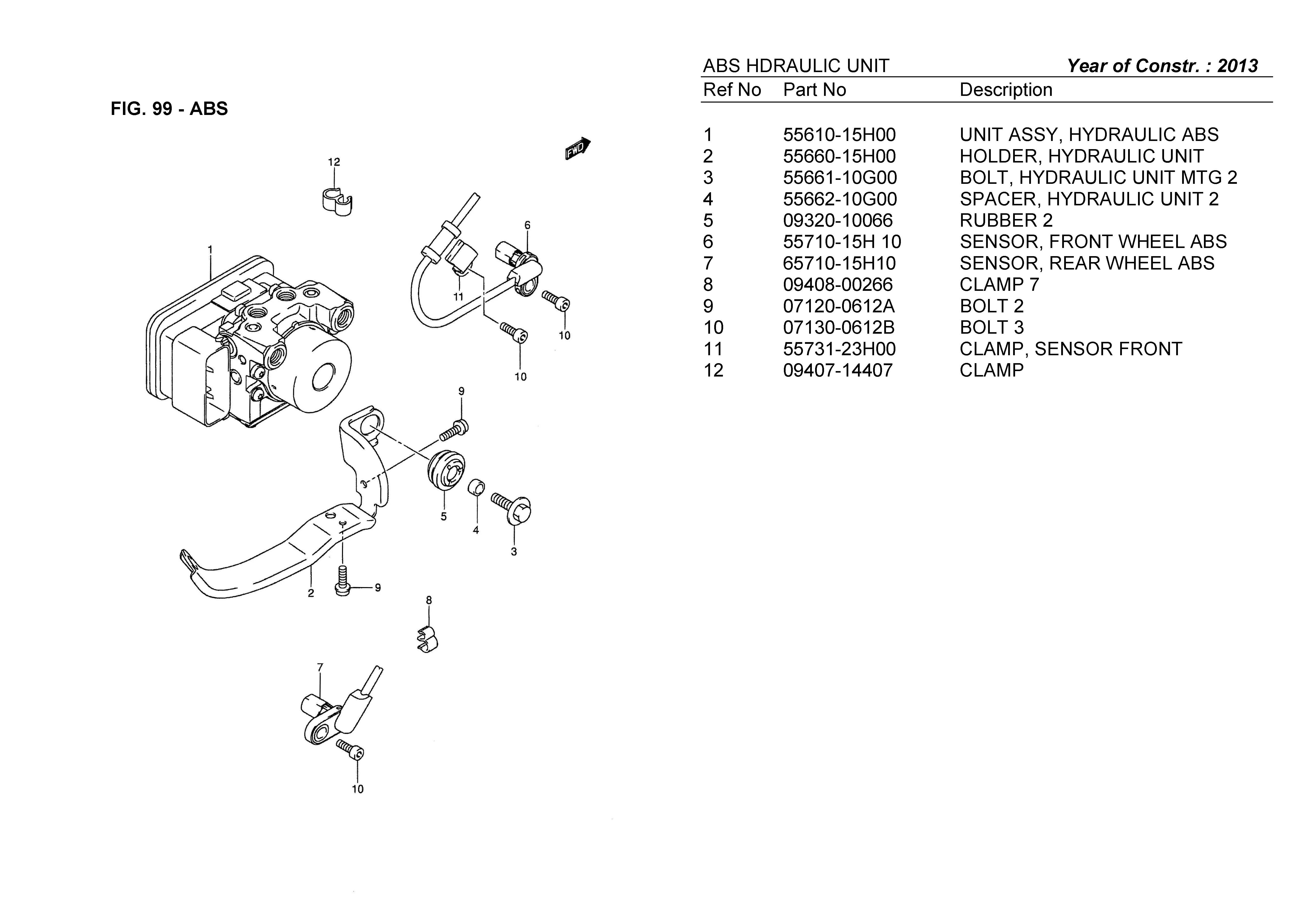 FIG. 99 - ABS

FWD

12

1

6

11

10

10

9

5

4

3

2

9

8

7

10

ABS HDRAULIC UNIT Year of Constr. : 2013

| Ref No | Part No | Description |
|---|---|---|
| 1 | 55610-15H00 | UNIT ASSY, HYDRAULIC ABS |
| 2 | 55660-15H00 | HOLDER, HYDRAULIC UNIT |
| 3 | 55661-10G00 | BOLT, HYDRAULIC UNIT MTG 2 |
| 4 | 55662-10G00 | SPACER, HYDRAULIC UNIT 2 |
| 5 | 09320-10066 | RUBBER 2 |
| 6 | 55710-15H 10 | SENSOR, FRONT WHEEL ABS |
| 7 | 65710-15H10 | SENSOR, REAR WHEEL ABS |
| 8 | 09408-00266 | CLAMP 7 |
| 9 | 07120-0612A | BOLT 2 |
| 10 | 07130-0612B | BOLT 3 |
| 11 | 55731-23H00 | CLAMP, SENSOR FRONT |
| 12 | 09407-14407 | CLAMP |