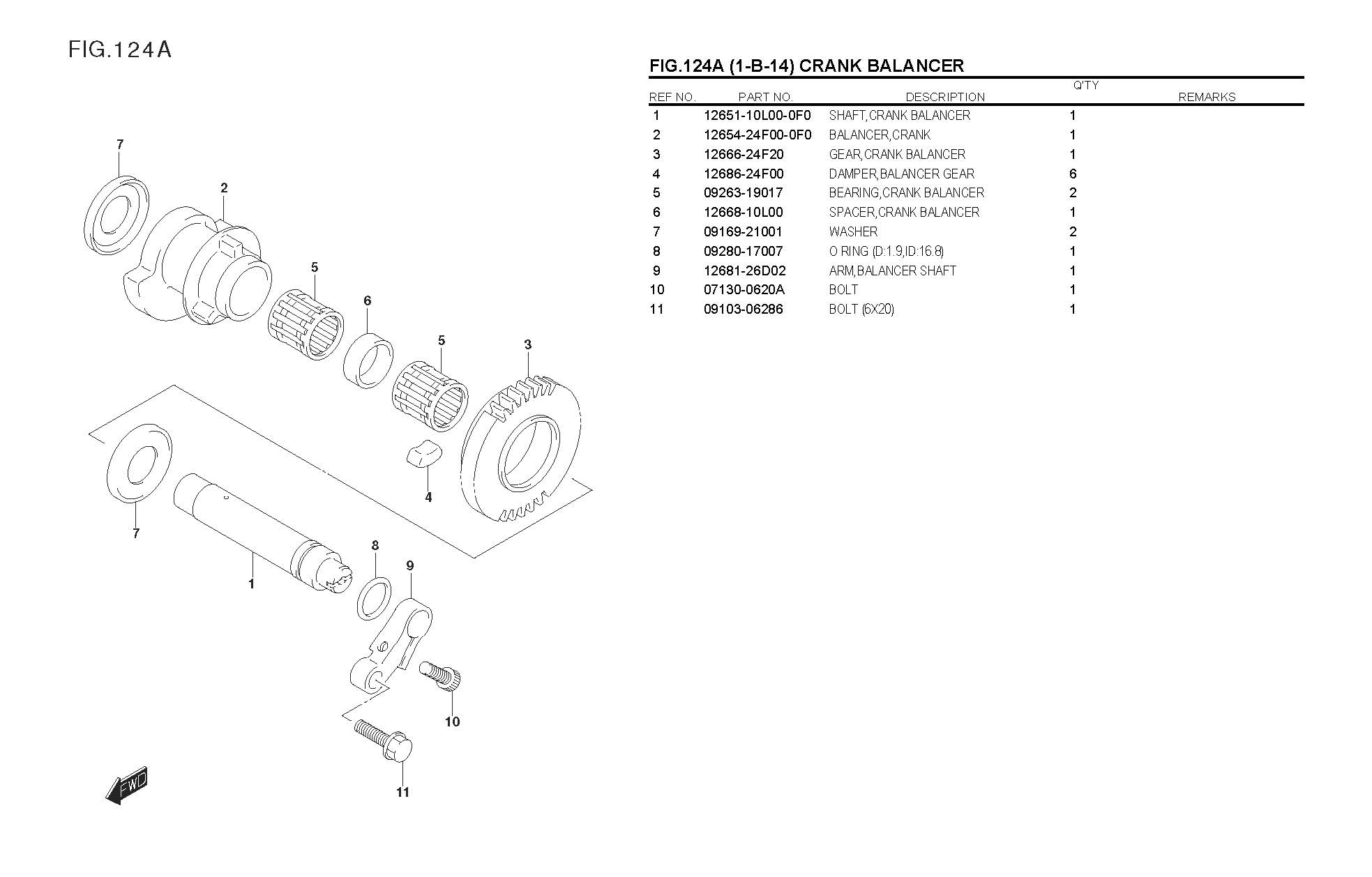 FIG.124A

7
2
5
6
5
3
4
7
1
8
9
10
11
FWD

FIG.124A (1-B-14) CRANK BALANCER

| REF NO. | PART NO. | DESCRIPTION | Q'TY | REMARKS |
|---|---|---|---|---|
| 1 | 12651-10L00-0F0 | SHAFT,CRANK BALANCER | 1 | |
| 2 | 12654-24F00-0F0 | BALANCER,CRANK | 1 | |
| 3 | 12666-24F20 | GEAR,CRANK BALANCER | 1 | |
| 4 | 12686-24F00 | DAMPER,BALANCER GEAR | 6 | |
| 5 | 09263-19017 | BEARING,CRANK BALANCER | 2 | |
| 6 | 12668-10L00 | SPACER,CRANK BALANCER | 1 | |
| 7 | 09169-21001 | WASHER | 2 | |
| 8 | 09280-17007 | O RING (D:1.9,ID:16.8) | 1 | |
| 9 | 12681-26D02 | ARM,BALANCER SHAFT | 1 | |
| 10 | 07130-0620A | BOLT | 1 | |
| 11 | 09103-06286 | BOLT (6X20) | 1 | |