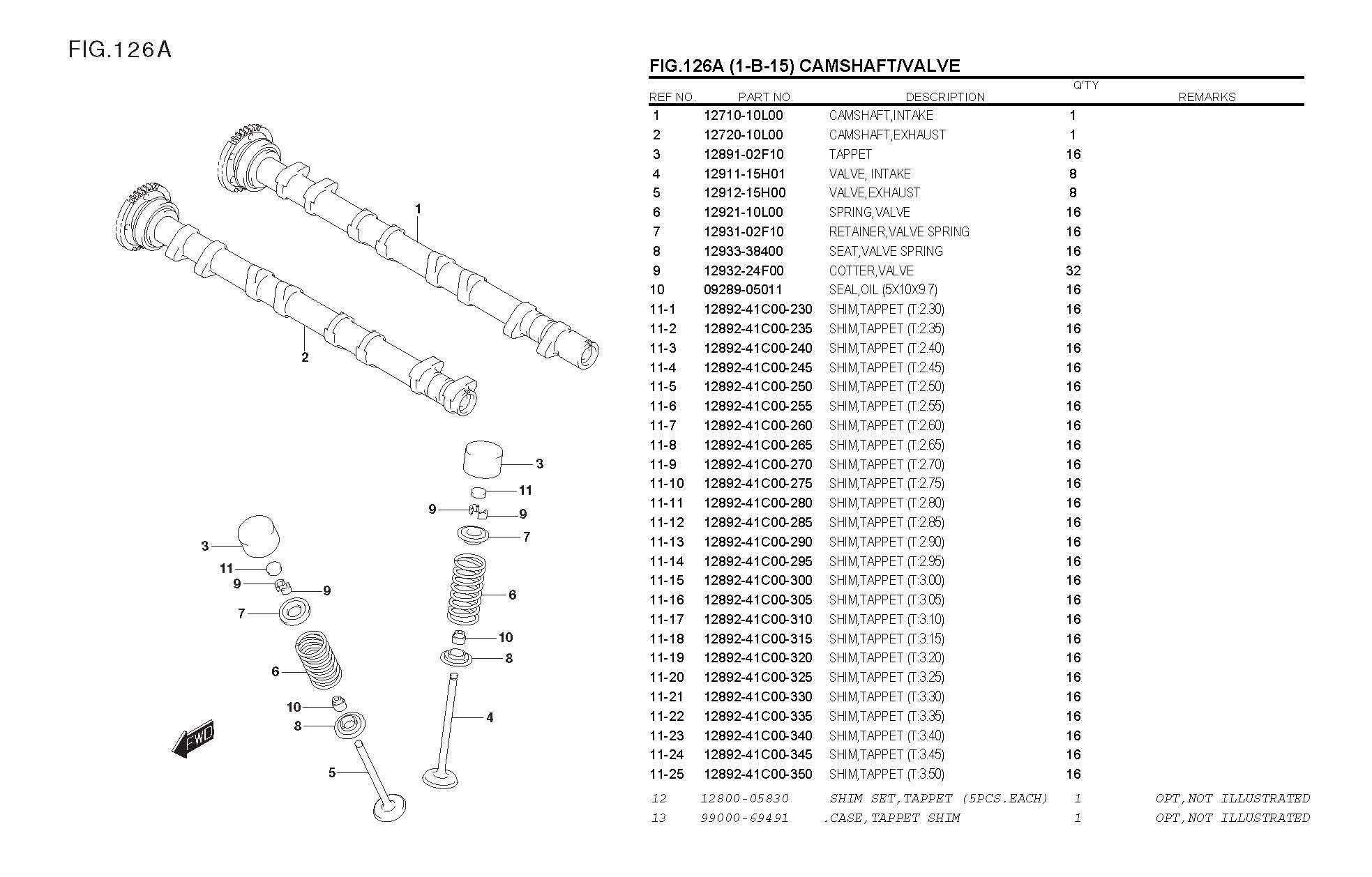 FIG.126A

1
2
3
11
9
9
7
6
10
8
4
3
11
9
9
7
6
10
8
5
FWD

FIG.126A (1-B-15) CAMSHAFT/VALVE

| REF NO. | PART NO. | DESCRIPTION | Q'TY | REMARKS |
|---|---|---|---|---|
| 1 | 12710-10L00 | CAMSHAFT,INTAKE | 1 | |
| 2 | 12720-10L00 | CAMSHAFT,EXHAUST | 1 | |
| 3 | 12891-02F10 | TAPPET | 16 | |
| 4 | 12911-15H01 | VALVE, INTAKE | 8 | |
| 5 | 12912-15H00 | VALVE,EXHAUST | 8 | |
| 6 | 12921-10L00 | SPRING,VALVE | 16 | |
| 7 | 12931-02F10 | RETAINER,VALVE SPRING | 16 | |
| 8 | 12933-38400 | SEAT,VALVE SPRING | 16 | |
| 9 | 12932-24F00 | COTTER,VALVE | 32 | |
| 10 | 09289-05011 | SEAL,OIL (5X10X9.7) | 16 | |
| 11-1 | 12892-41C00-230 | SHIM,TAPPET (T:2.30) | 16 | |
| 11-2 | 12892-41C00-235 | SHIM,TAPPET (T:2.35) | 16 | |
| 11-3 | 12892-41C00-240 | SHIM,TAPPET (T:2.40) | 16 | |
| 11-4 | 12892-41C00-245 | SHIM,TAPPET (T:2.45) | 16 | |
| 11-5 | 12892-41C00-250 | SHIM,TAPPET (T:2.50) | 16 | |
| 11-6 | 12892-41C00-255 | SHIM,TAPPET (T:2.55) | 16 | |
| 11-7 | 12892-41C00-260 | SHIM,TAPPET (T:2.60) | 16 | |
| 11-8 | 12892-41C00-265 | SHIM,TAPPET (T:2.65) | 16 | |
| 11-9 | 12892-41C00-270 | SHIM,TAPPET (T:2.70) | 16 | |
| 11-10 | 12892-41C00-275 | SHIM,TAPPET (T:2.75) | 16 | |
| 11-11 | 12892-41C00-280 | SHIM,TAPPET (T:2.80) | 16 | |
| 11-12 | 12892-41C00-285 | SHIM,TAPPET (T:2.85) | 16 | |
| 11-13 | 12892-41C00-290 | SHIM,TAPPET (T:2.90) | 16 | |
| 11-14 | 12892-41C00-295 | SHIM,TAPPET (T:2.95) | 16 | |
| 11-15 | 12892-41C00-300 | SHIM,TAPPET (T:3.00) | 16 | |
| 11-16 | 12892-41C00-305 | SHIM,TAPPET (T:3.05) | 16 | |
| 11-17 | 12892-41C00-310 | SHIM,TAPPET (T:3.10) | 16 | |
| 11-18 | 12892-41C00-315 | SHIM,TAPPET (T:3.15) | 16 | |
| 11-19 | 12892-41C00-320 | SHIM,TAPPET (T:3.20) | 16 | |
| 11-20 | 12892-41C00-325 | SHIM,TAPPET (T:3.25) | 16 | |
| 11-21 | 12892-41C00-330 | SHIM,TAPPET (T:3.30) | 16 | |
| 11-22 | 12892-41C00-335 | SHIM,TAPPET (T:3.35) | 16 | |
| 11-23 | 12892-41C00-340 | SHIM,TAPPET (T:3.40) | 16 | |
| 11-24 | 12892-41C00-345 | SHIM,TAPPET (T:3.45) | 16 | |
| 11-25 | 12892-41C00-350 | SHIM,TAPPET (T:3.50) | 16 | |
| 12 | 12800-05830 | SHIM SET,TAPPET (5PCS.EACH) | 1 | OPT,NOT ILLUSTRATED |
| 13 | 99000-69491 | .CASE,TAPPET SHIM | 1 | OPT,NOT ILLUSTRATED |