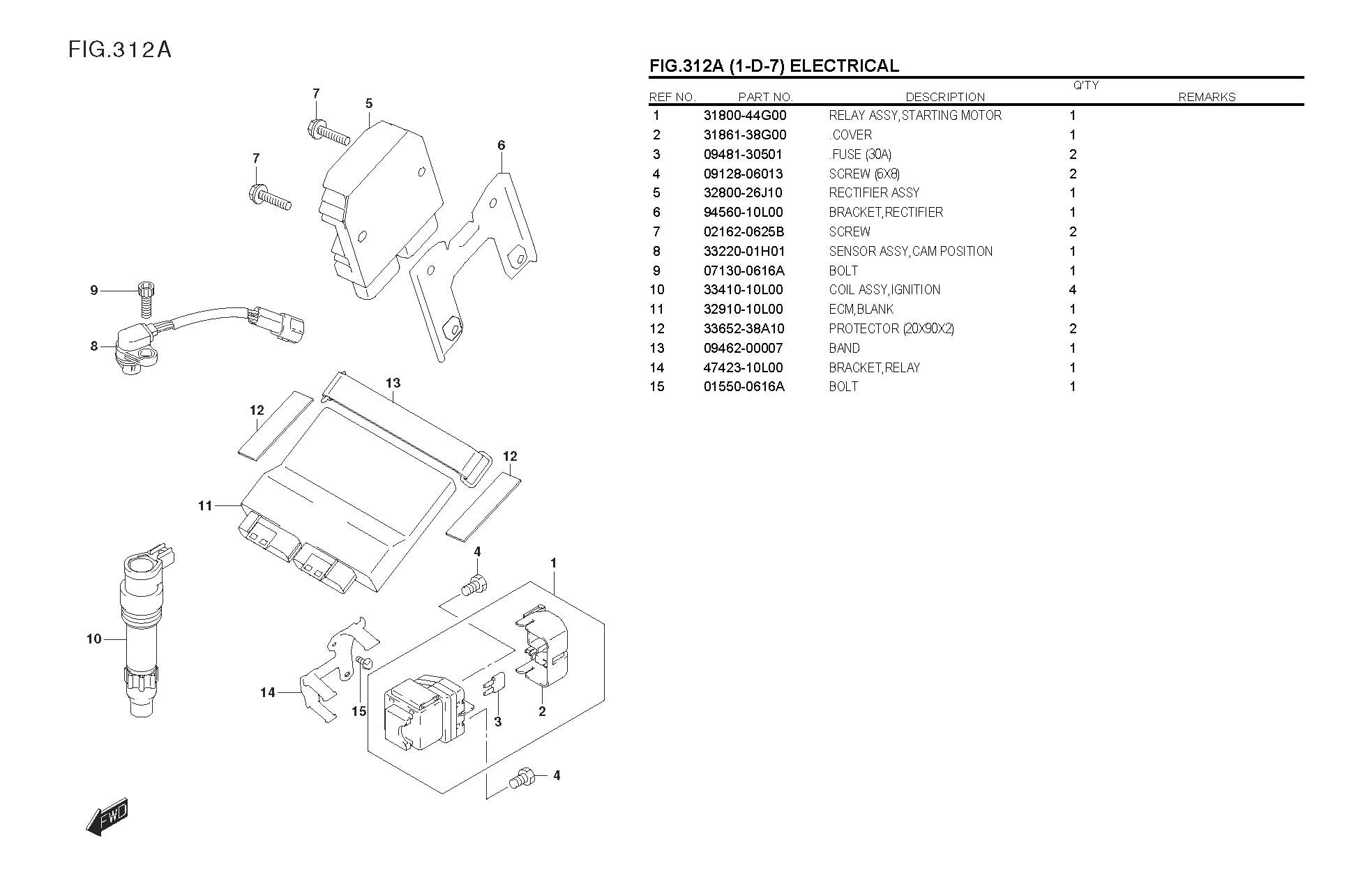 FIG.312A

7
5
6
7
9
8
13
12
12
11
4
1
10
14
15
3
2
4
FWD

FIG.312A (1-D-7) ELECTRICAL

| REF NO. | PART NO. | DESCRIPTION | Q'TY | REMARKS |
|---|---|---|---|---|
| 1 | 31800-44G00 | RELAY ASSY,STARTING MOTOR | 1 | |
| 2 | 31861-38G00 | .COVER | 1 | |
| 3 | 09481-30501 | .FUSE (30A) | 2 | |
| 4 | 09128-06013 | SCREW (6X8) | 2 | |
| 5 | 32800-26J10 | RECTIFIER ASSY | 1 | |
| 6 | 94560-10L00 | BRACKET,RECTIFIER | 1 | |
| 7 | 02162-0625B | SCREW | 2 | |
| 8 | 33220-01H01 | SENSOR ASSY,CAM POSITION | 1 | |
| 9 | 07130-0616A | BOLT | 1 | |
| 10 | 33410-10L00 | COIL ASSY,IGNITION | 4 | |
| 11 | 32910-10L00 | ECM,BLANK | 1 | |
| 12 | 33652-38A10 | PROTECTOR (20X90X2) | 2 | |
| 13 | 09462-00007 | BAND | 1 | |
| 14 | 47423-10L00 | BRACKET,RELAY | 1 | |
| 15 | 01550-0616A | BOLT | 1 | |