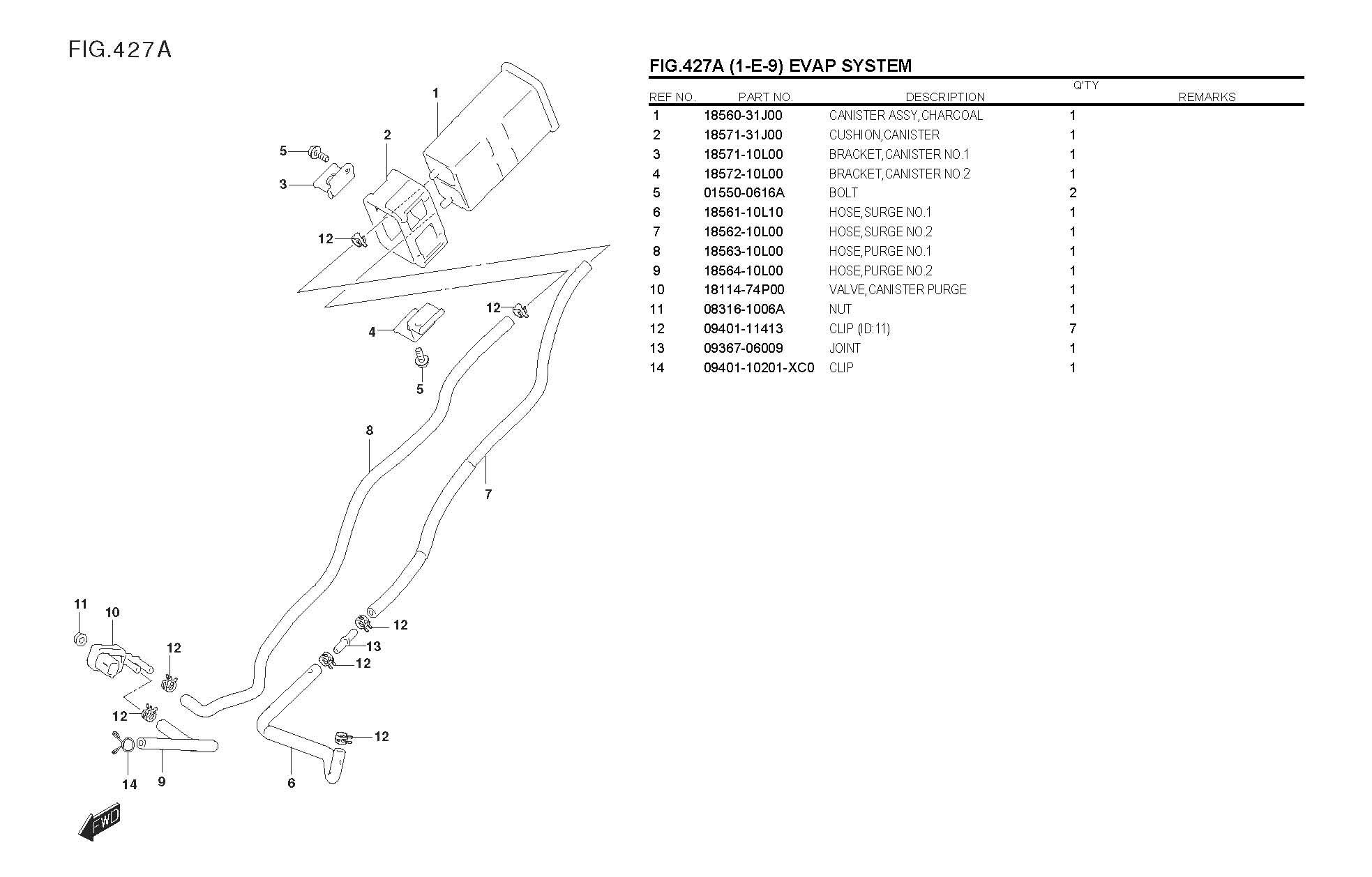 FIG.427A

1
2
5
3
12
12
4
5
8
7
11
10
12
12
13
12
12
12
14
9
6
FWD

FIG.427A (1-E-9) EVAP SYSTEM

| REF NO. | PART NO. | DESCRIPTION | Q'TY | REMARKS |
|---|---|---|---|---|
| 1 | 18560-31J00 | CANISTER ASSY,CHARCOAL | 1 | |
| 2 | 18571-31J00 | CUSHION,CANISTER | 1 | |
| 3 | 18571-10L00 | BRACKET,CANISTER NO.1 | 1 | |
| 4 | 18572-10L00 | BRACKET,CANISTER NO.2 | 1 | |
| 5 | 01550-0616A | BOLT | 2 | |
| 6 | 18561-10L10 | HOSE,SURGE NO.1 | 1 | |
| 7 | 18562-10L00 | HOSE,SURGE NO.2 | 1 | |
| 8 | 18563-10L00 | HOSE,PURGE NO.1 | 1 | |
| 9 | 18564-10L00 | HOSE,PURGE NO.2 | 1 | |
| 10 | 18114-74P00 | VALVE,CANISTER PURGE | 1 | |
| 11 | 08316-1006A | NUT | 1 | |
| 12 | 09401-11413 | CLIP (ID:11) | 7 | |
| 13 | 09367-06009 | JOINT | 1 | |
| 14 | 09401-10201-XC0 | CLIP | 1 | |