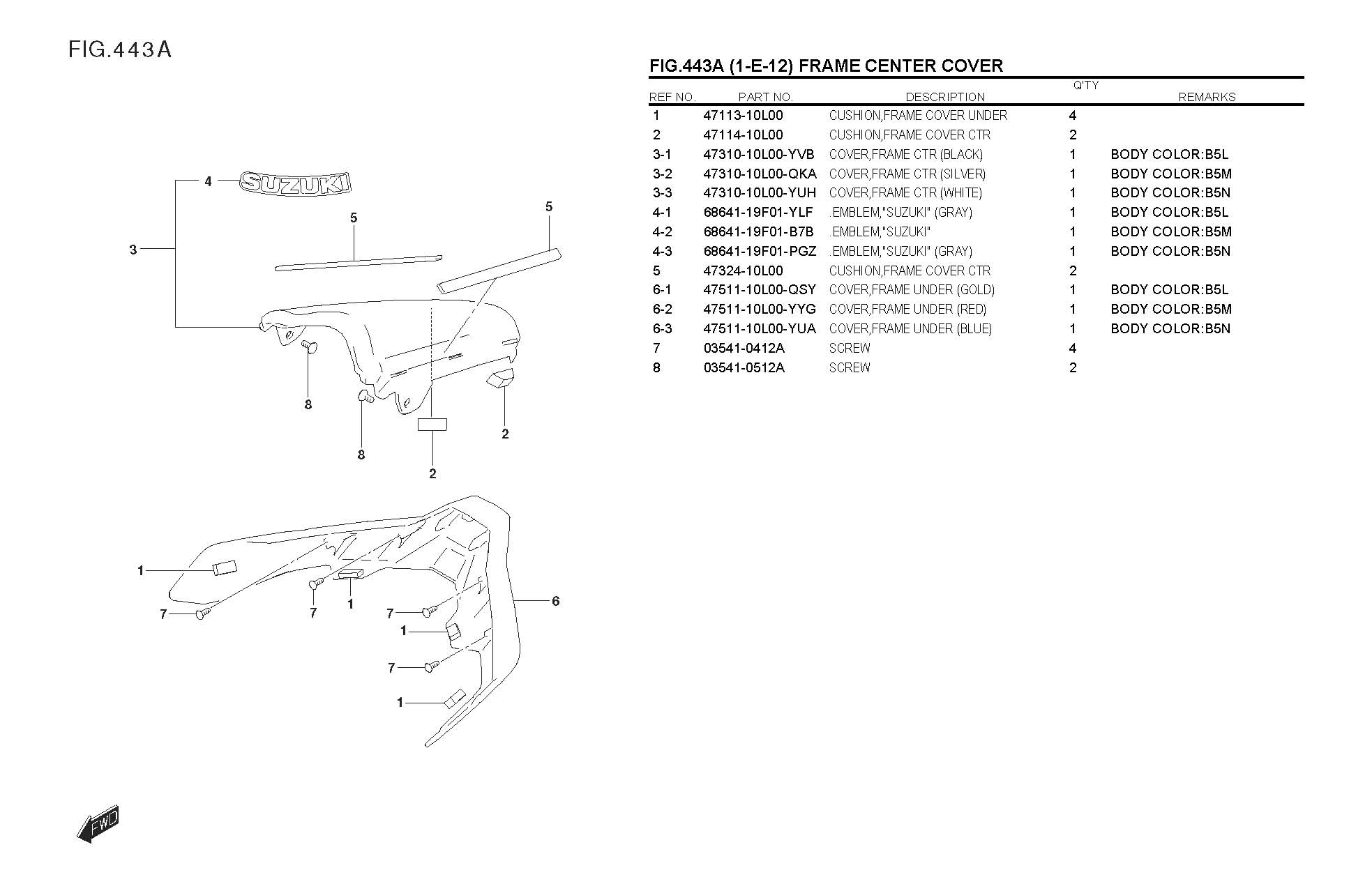 FIG.443A

4 SUZUKI
5
5
3
8
8
2
2
1
7
7
1
7
1
7
1
6

FWD

FIG.443A (1-E-12) FRAME CENTER COVER

| REF NO. | PART NO. | DESCRIPTION | Q'TY | REMARKS |
|---|---|---|---|---|
| 1 | 47113-10L00 | CUSHION,FRAME COVER UNDER | 4 | |
| 2 | 47114-10L00 | CUSHION,FRAME COVER CTR | 2 | |
| 3-1 | 47310-10L00-YVB | COVER,FRAME CTR (BLACK) | 1 | BODY COLOR:B5L |
| 3-2 | 47310-10L00-QKA | COVER,FRAME CTR (SILVER) | 1 | BODY COLOR:B5M |
| 3-3 | 47310-10L00-YUH | COVER,FRAME CTR (WHITE) | 1 | BODY COLOR:B5N |
| 4-1 | 68641-19F01-YLF | .EMBLEM,"SUZUKI" (GRAY) | 1 | BODY COLOR:B5L |
| 4-2 | 68641-19F01-B7B | .EMBLEM,"SUZUKI" | 1 | BODY COLOR:B5M |
| 4-3 | 68641-19F01-PGZ | .EMBLEM,"SUZUKI" (GRAY) | 1 | BODY COLOR:B5N |
| 5 | 47324-10L00 | CUSHION,FRAME COVER CTR | 2 | |
| 6-1 | 47511-10L00-QSY | COVER,FRAME UNDER (GOLD) | 1 | BODY COLOR:B5L |
| 6-2 | 47511-10L00-YYG | COVER,FRAME UNDER (RED) | 1 | BODY COLOR:B5M |
| 6-3 | 47511-10L00-YUA | COVER,FRAME UNDER (BLUE) | 1 | BODY COLOR:B5N |
| 7 | 03541-0412A | SCREW | 4 | |
| 8 | 03541-0512A | SCREW | 2 | |