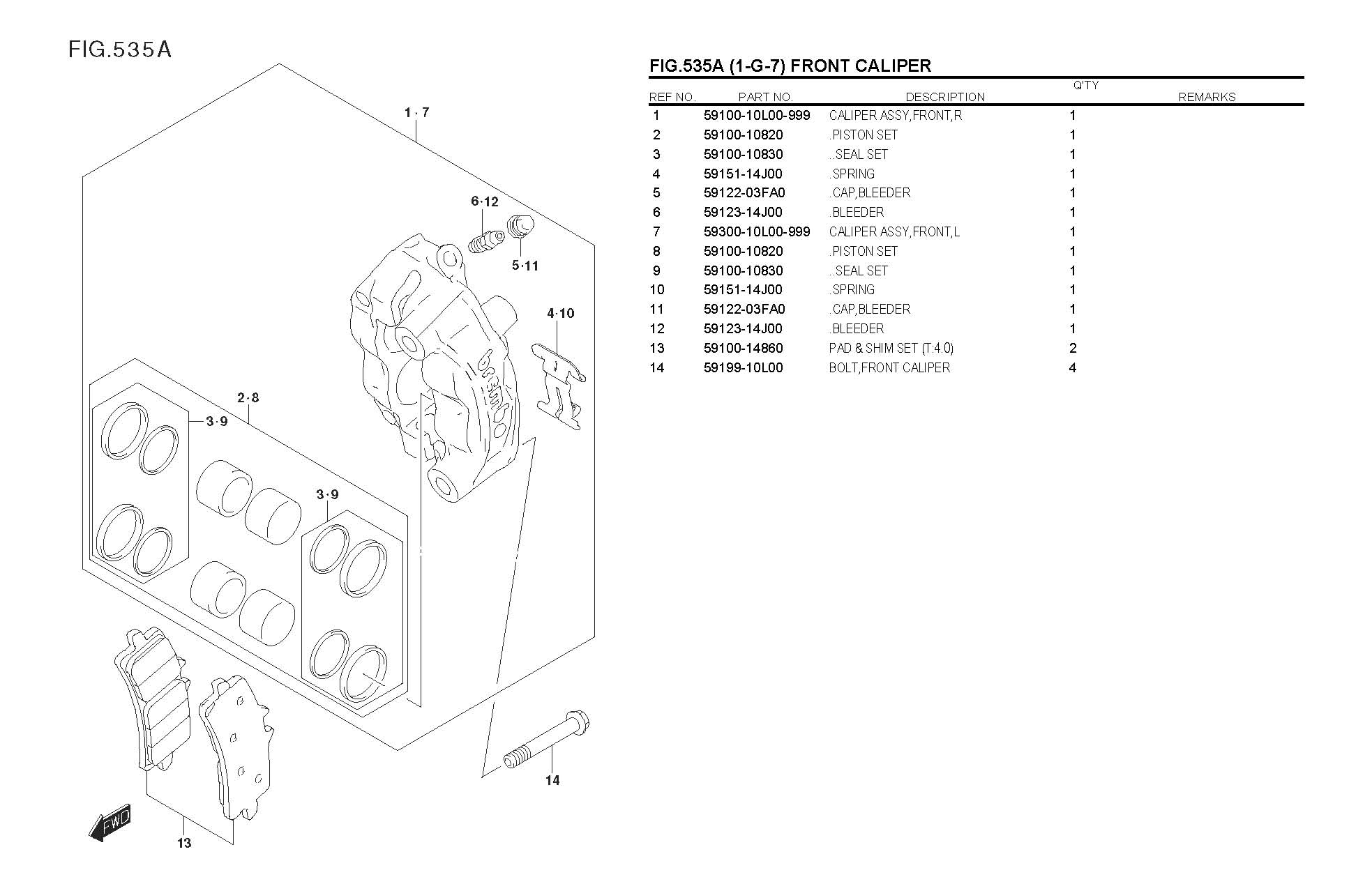 FIG.535A

1·7
6·12
5·11
4·10
2·8
3·9
3·9
14
13
FWD

FIG.535A (1-G-7) FRONT CALIPER

| REF NO. | PART NO. | DESCRIPTION | Q'TY | REMARKS |
|---|---|---|---|---|
| 1 | 59100-10L00-999 | CALIPER ASSY,FRONT,R | 1 | |
| 2 | 59100-10820 | .PISTON SET | 1 | |
| 3 | 59100-10830 | ..SEAL SET | 1 | |
| 4 | 59151-14J00 | .SPRING | 1 | |
| 5 | 59122-03FA0 | .CAP,BLEEDER | 1 | |
| 6 | 59123-14J00 | .BLEEDER | 1 | |
| 7 | 59300-10L00-999 | CALIPER ASSY,FRONT,L | 1 | |
| 8 | 59100-10820 | .PISTON SET | 1 | |
| 9 | 59100-10830 | ..SEAL SET | 1 | |
| 10 | 59151-14J00 | .SPRING | 1 | |
| 11 | 59122-03FA0 | .CAP,BLEEDER | 1 | |
| 12 | 59123-14J00 | .BLEEDER | 1 | |
| 13 | 59100-14860 | PAD & SHIM SET (T:4.0) | 2 | |
| 14 | 59199-10L00 | BOLT,FRONT CALIPER | 4 | |